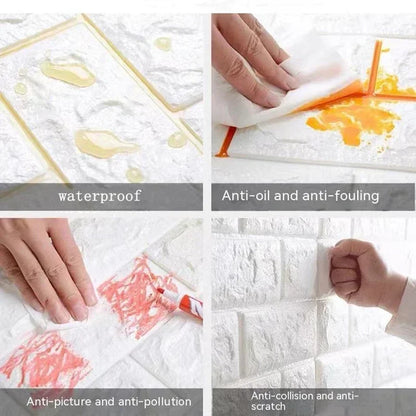 waterproof

Anti-oil and anti-fouling

Anti-picture and anti-pollution

Anti-collision and anti-scratch